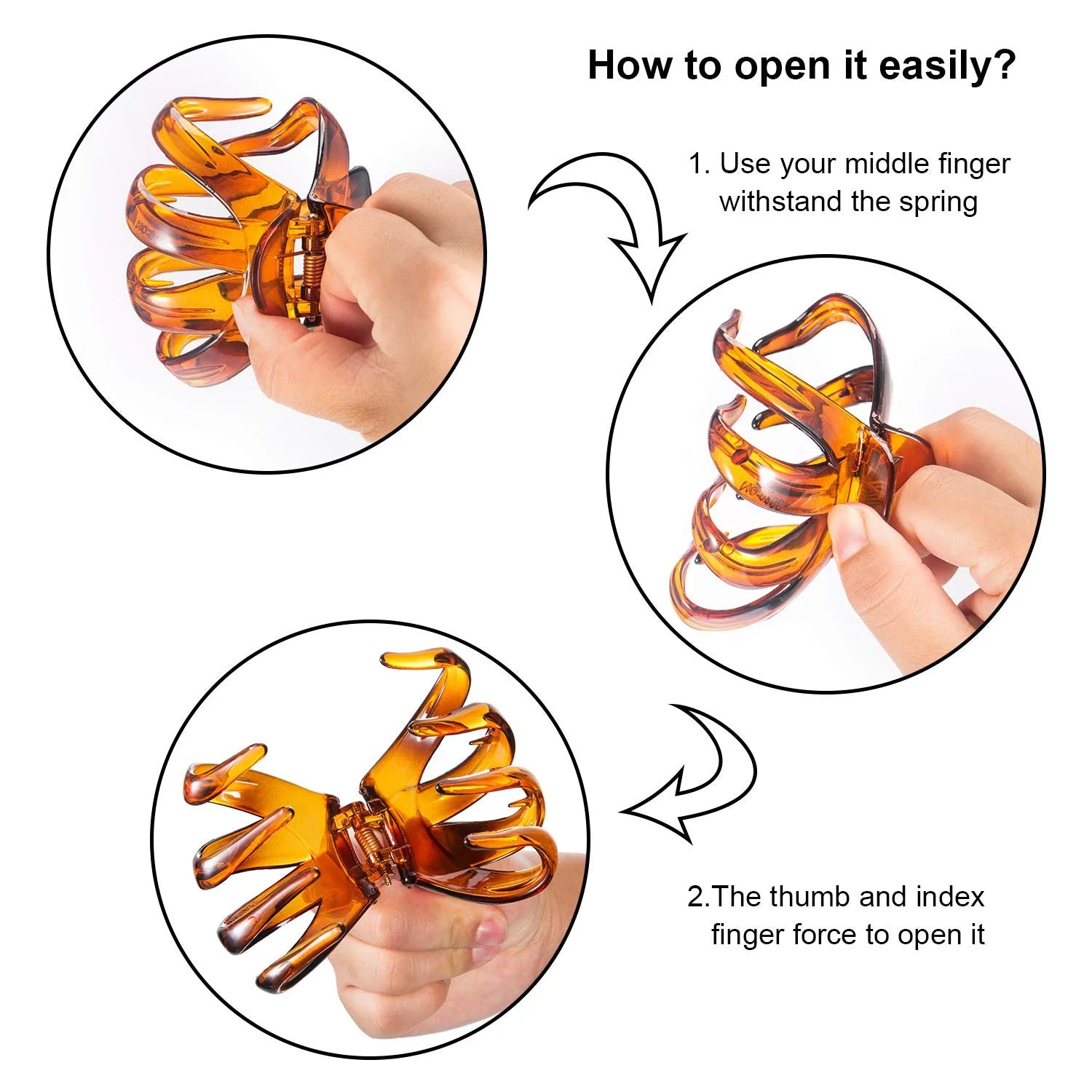 How to open it easily?

1. Use your middle finger withstand the spring

2.The thumb and index finger force to open it